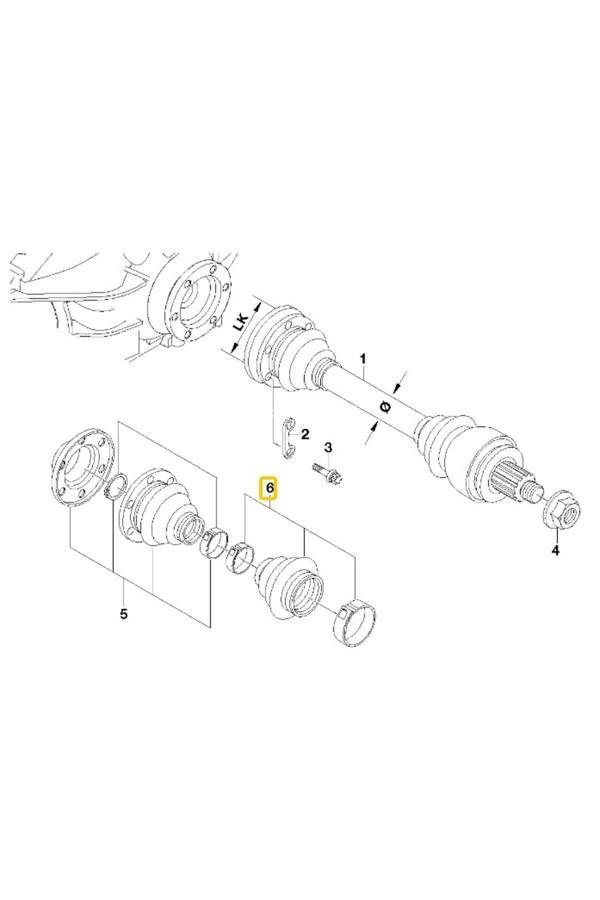 LK
1
Ø
2
3
6
4
5