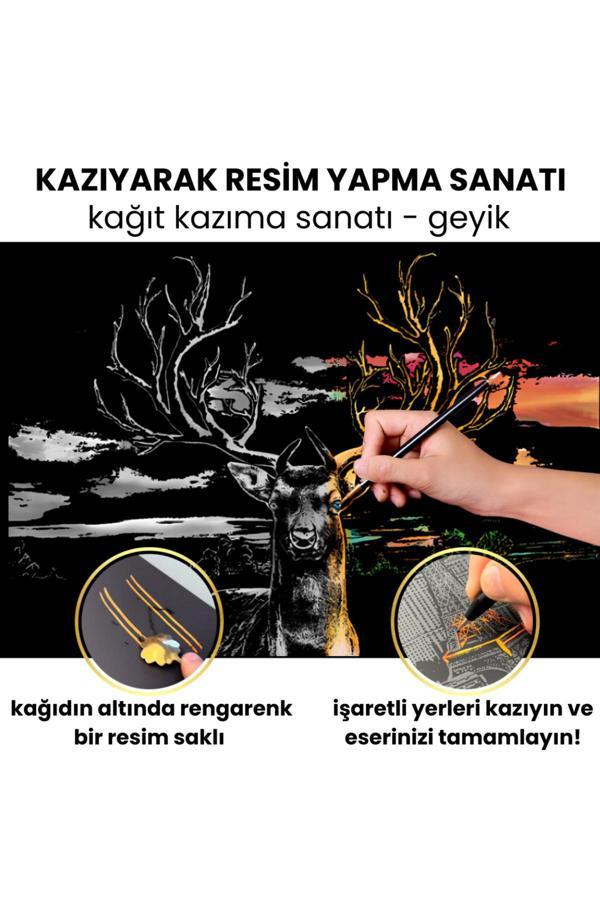 KAZIYARAK RESİM YAPMA SANATI
kağıt kazıma sanatı - geyik

kağıdın altında rengarenk bir resim saklı

işaretli yerleri kazıyın ve eserinizi tamamlayın!