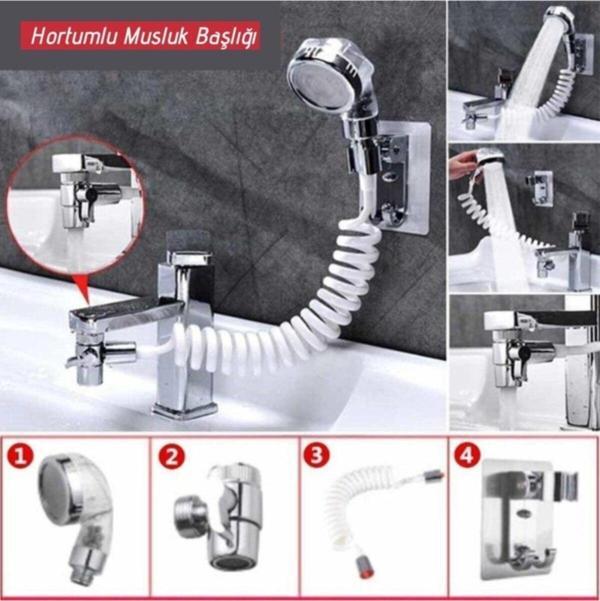 Hortumlu Musluk Başlığı

1

2

3

4