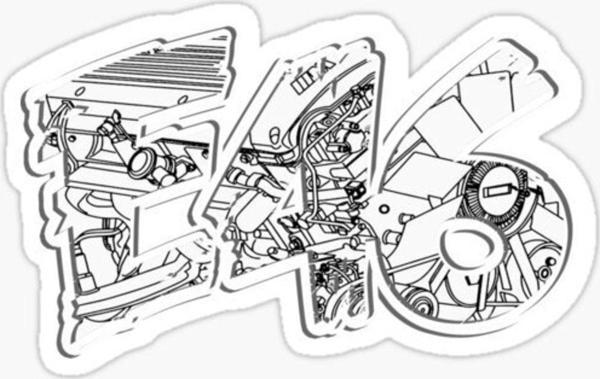 E46