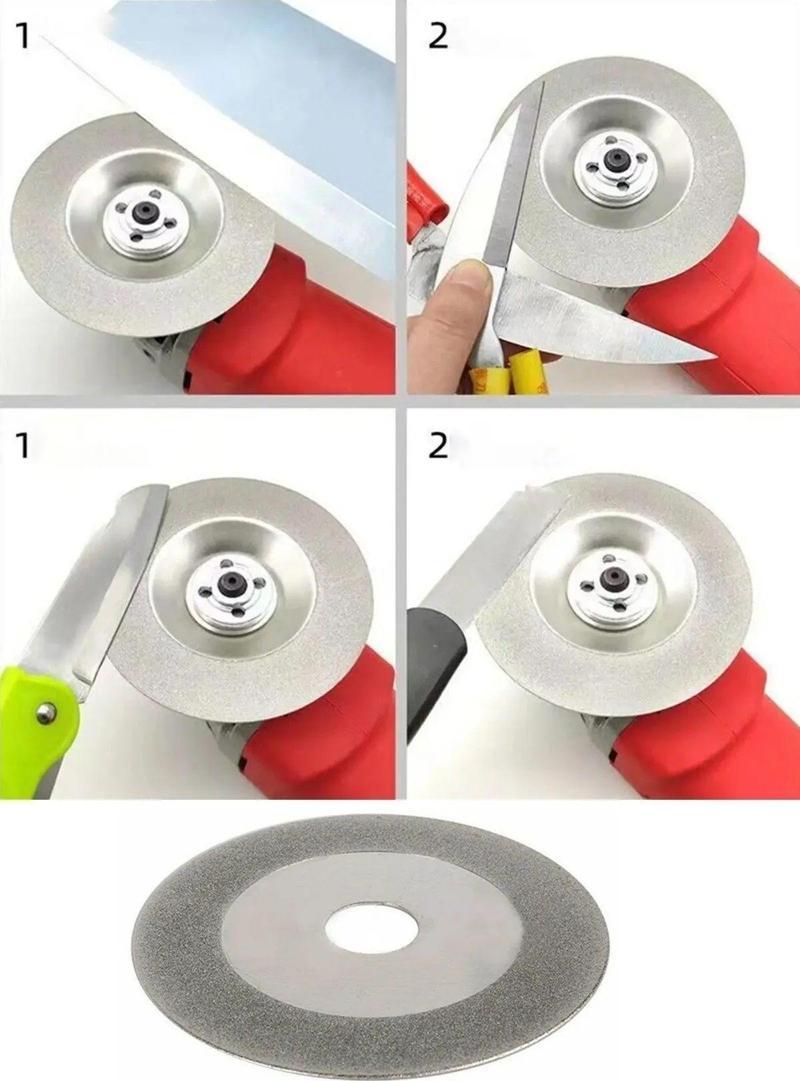 1

2

1

2